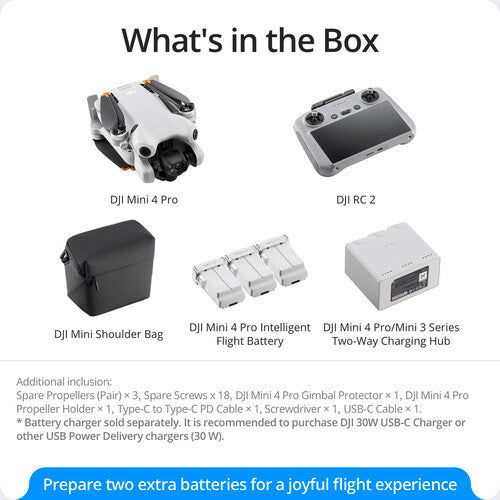 What's in the Box

DJI Mini 4 Pro

DJI RC 2

DJI Mini Shoulder Bag

DJI Mini 4 Pro Intelligent Flight Battery

DJI Mini 4 Pro/Mini 3 Series Two-Way Charging Hub

Additional inclusion:
Spare Propellers (Pair) × 3, Spare Screws x 18, DJI Mini 4 Pro Gimbal Protector × 1, DJI Mini 4 Pro Propeller Holder × 1, Type-C to Type-C PD Cable × 1, Screwdriver × 1, USB-C Cable × 1.
* Battery charger sold separately. It is recommended to purchase DJI 30W USB-C Charger or other USB Power Delivery chargers (30 W).

Prepare two extra batteries for a joyful flight experience